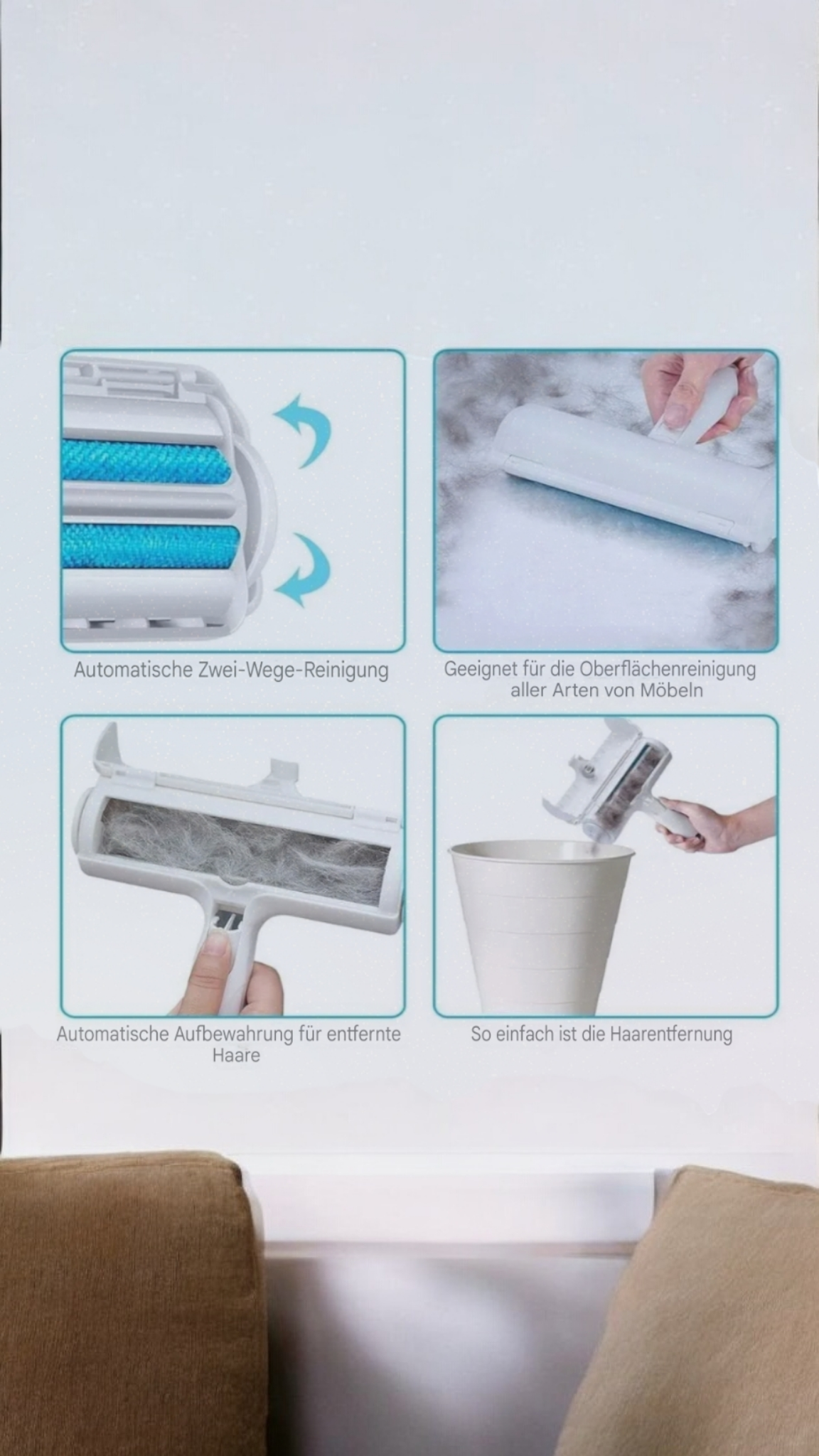 Automatische Zwei-Wege-Reinigung

Geeignet für die Oberflächenreinigung aller Arten von Möbeln

Automatische Aufbewahrung für entfernte Haare

So einfach ist die Haarentfernung